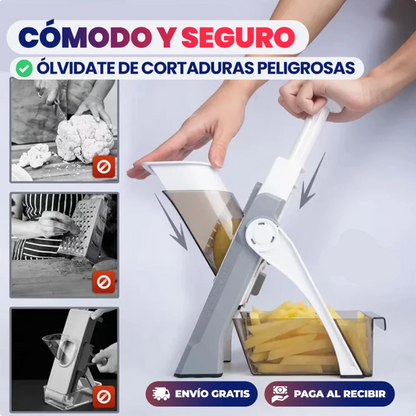 CÓMODO Y SEGURO

ÓLVIDATE DE CORTADURAS PELIGROSAS

ENVÍO GRATIS

PAGA AL RECIBIR