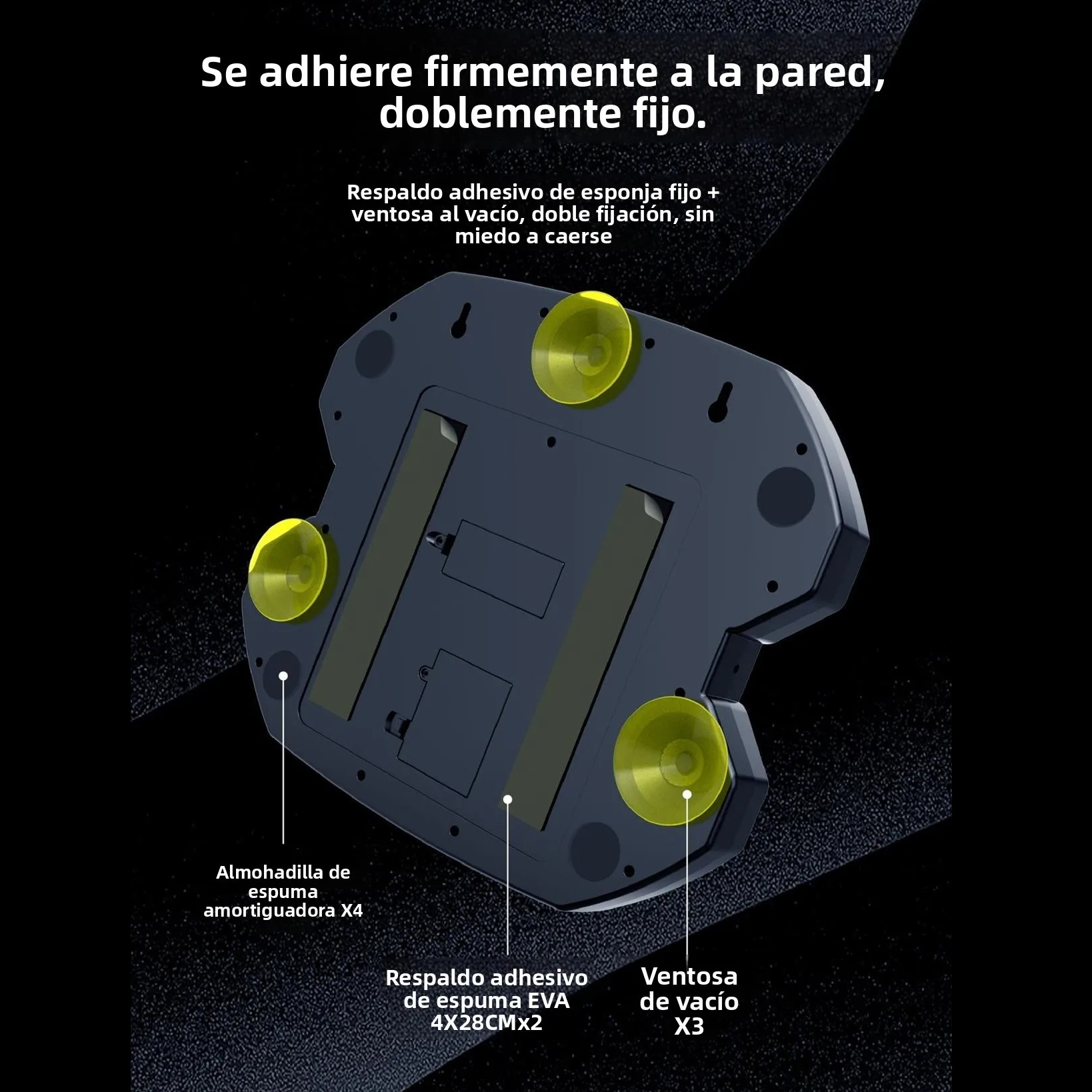 Se adhiere firmemente a la pared, doblemente fijo.

Respaldo adhesivo de esponja fijo + ventosa al vacío, doble fijación, sin miedo a caerse

Almohadilla de espuma amortiguadora X4

Respaldo adhesivo de espuma EVA 4X28CMx2

Ventosa de vacío X3