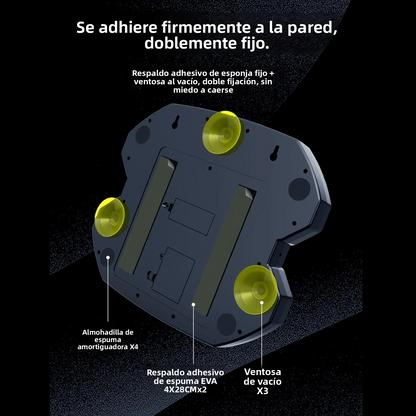 Se adhiere firmemente a la pared, doblemente fijo.

Respaldo adhesivo de esponja fijo + ventosa al vacío, doble fijación, sin miedo a caerse

Almohadilla de espuma amortiguadora X4

Respaldo adhesivo de espuma EVA 4X28CMx2

Ventosa de vacío X3