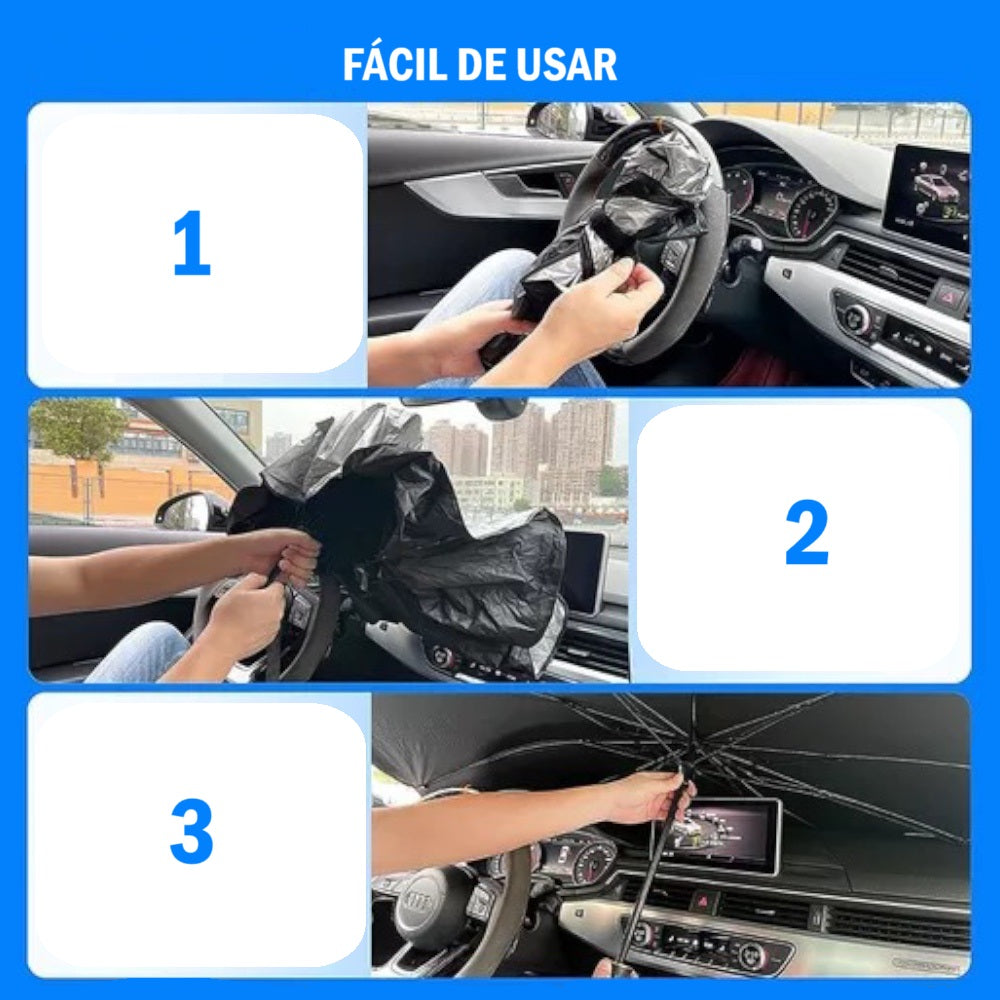 FÁCIL DE USAR

1

2

3