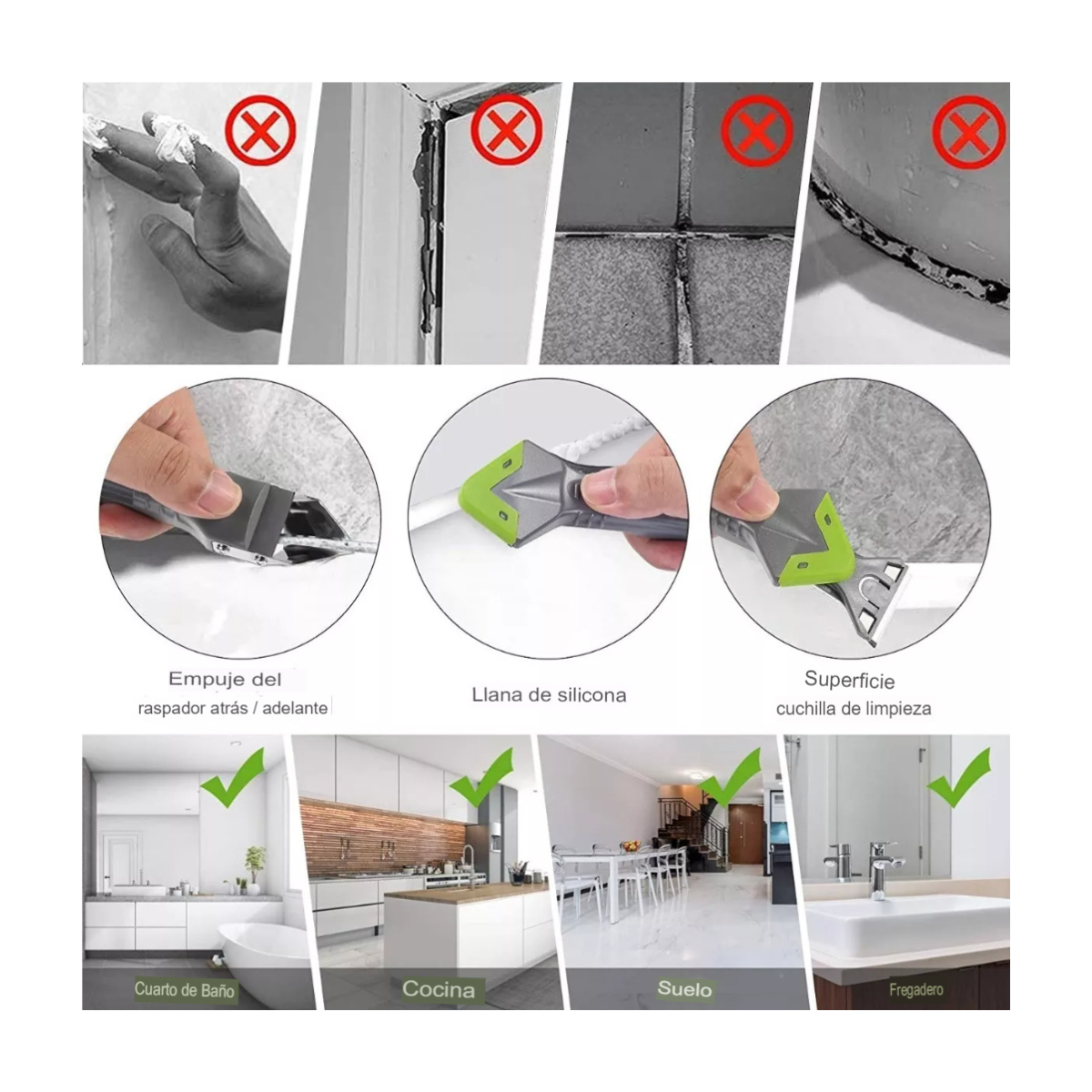 Empuje del
raspador atrás / adelante

Llana de silicona

Superficie
cuchilla de limpieza

Cuarto de Baño

Cocina

Suelo

Fregadero