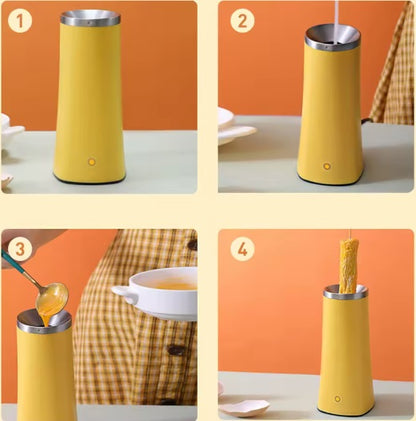 1

2

3

4