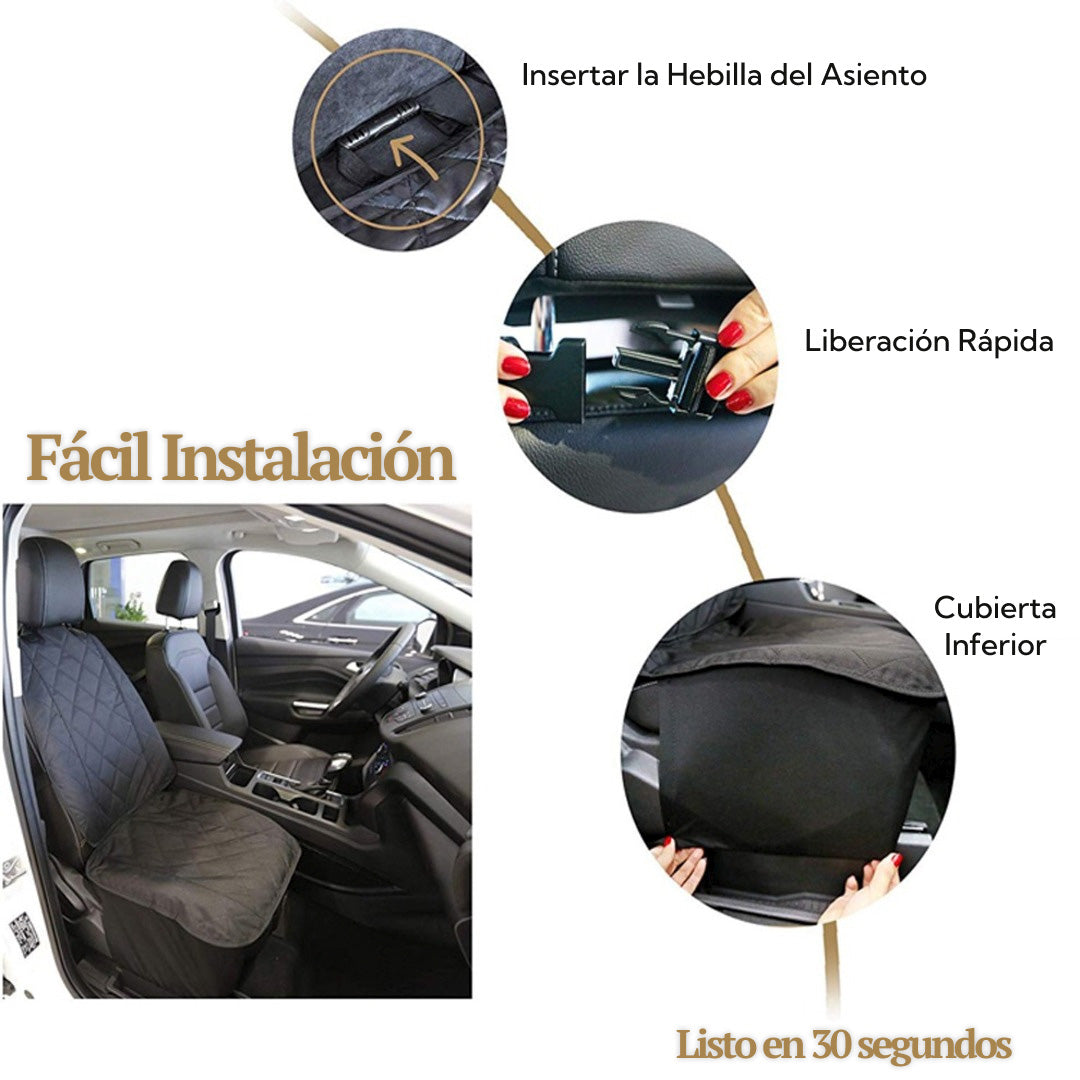 Insertar la Hebilla del Asiento

Liberación Rápida

Fácil Instalación

Cubierta Inferior

Listo en 30 segundos