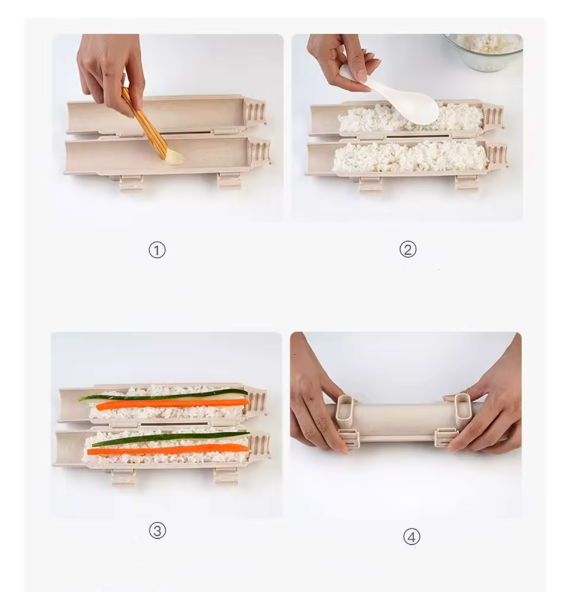 ①

②

③

④