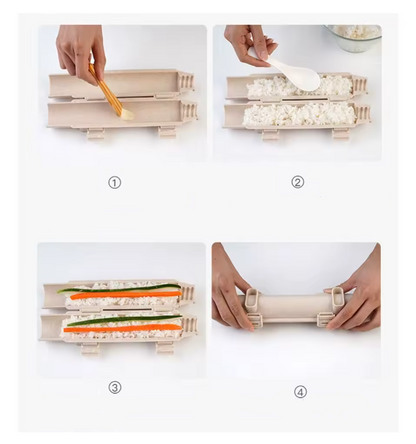 ①

②

③

④