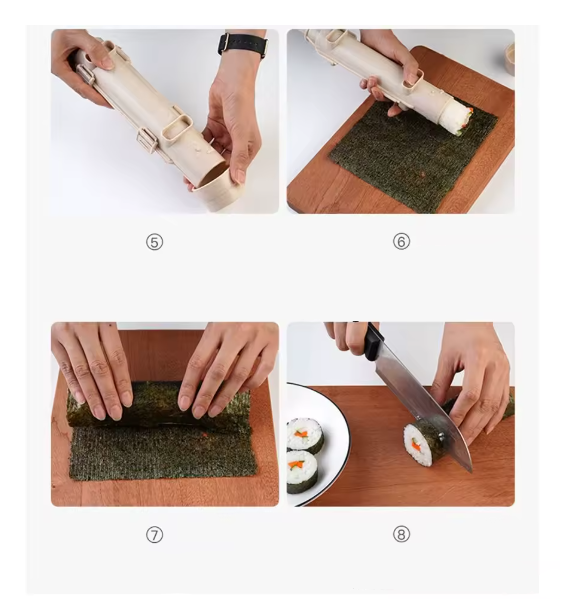 ⑤

⑥

⑦

⑧