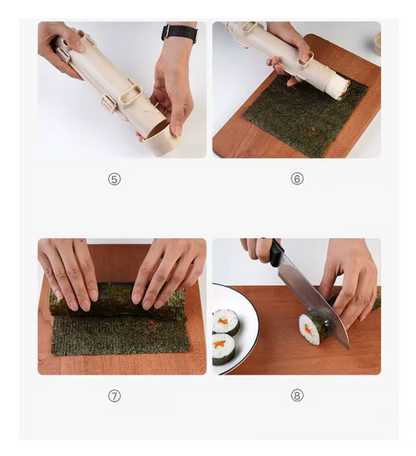 ⑤

⑥

⑦

⑧